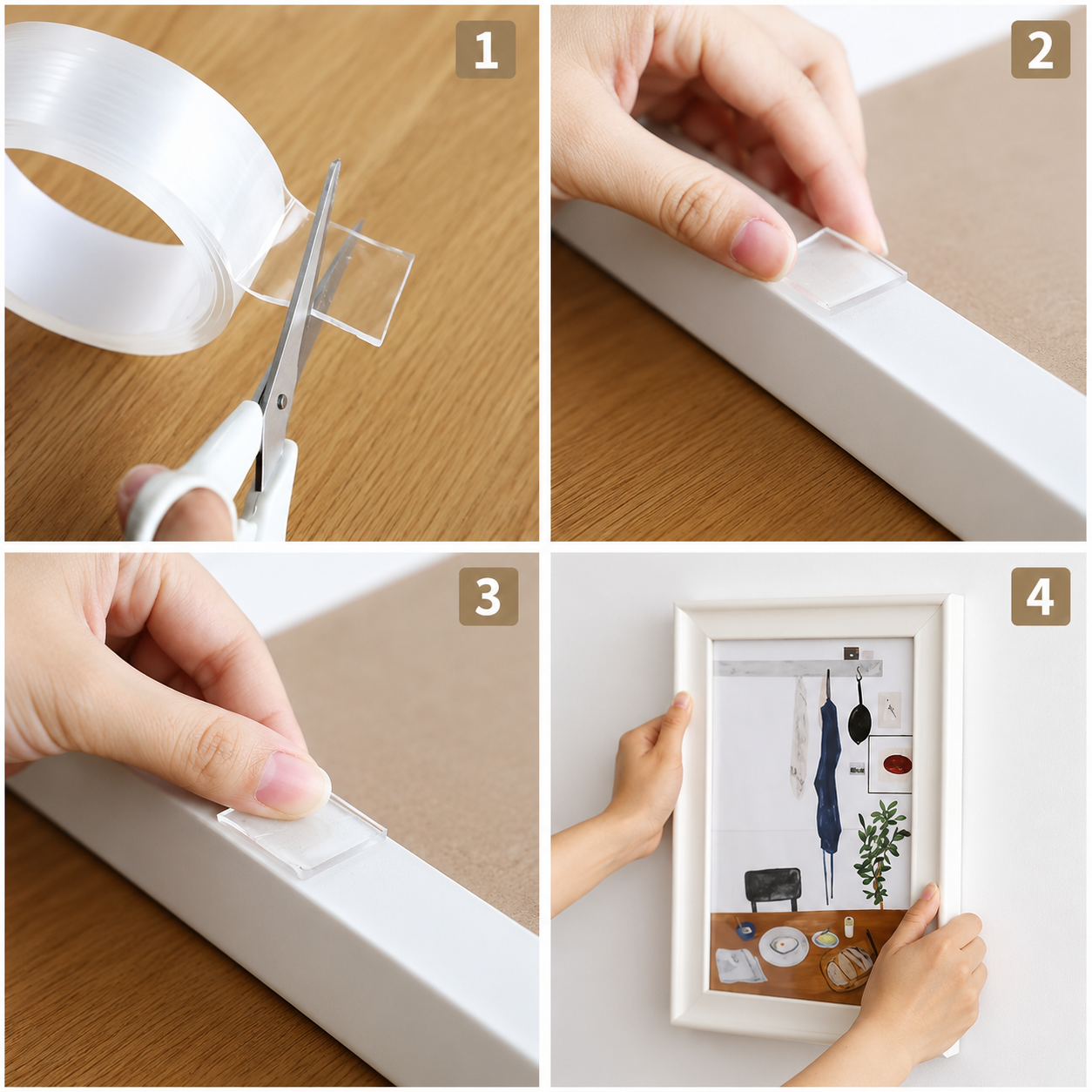 1

2

3

4